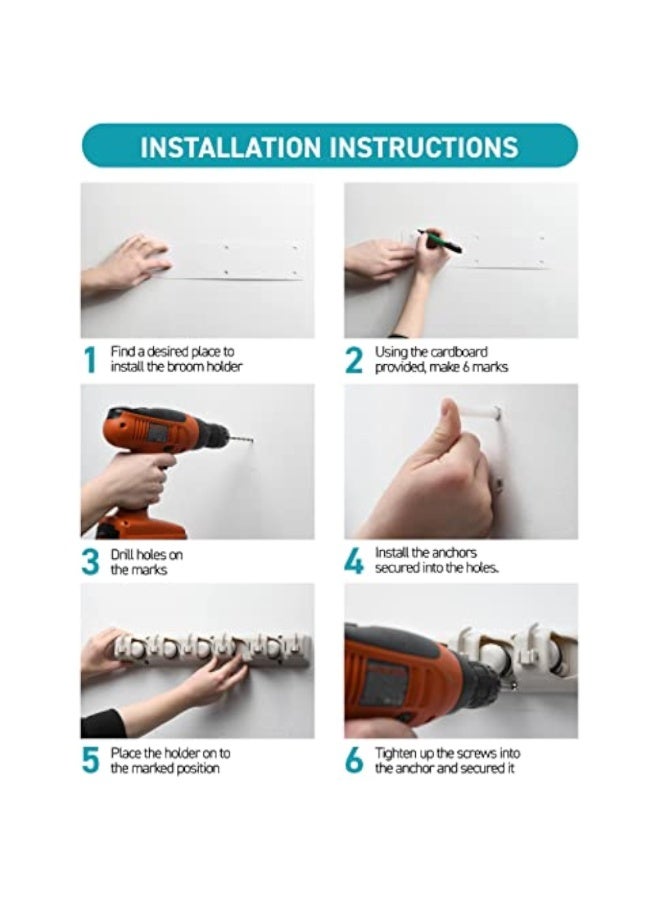 INSTALLATION INSTRUCTIONS

1 Find a desired place to install the broom holder

2 Using the cardboard provided, make 6 marks

3 Drill holes on the marks

4 Install the anchors secured into the holes.

5 Place the holder on to the marked position

6 Tighten up the screws into the anchor and secured it